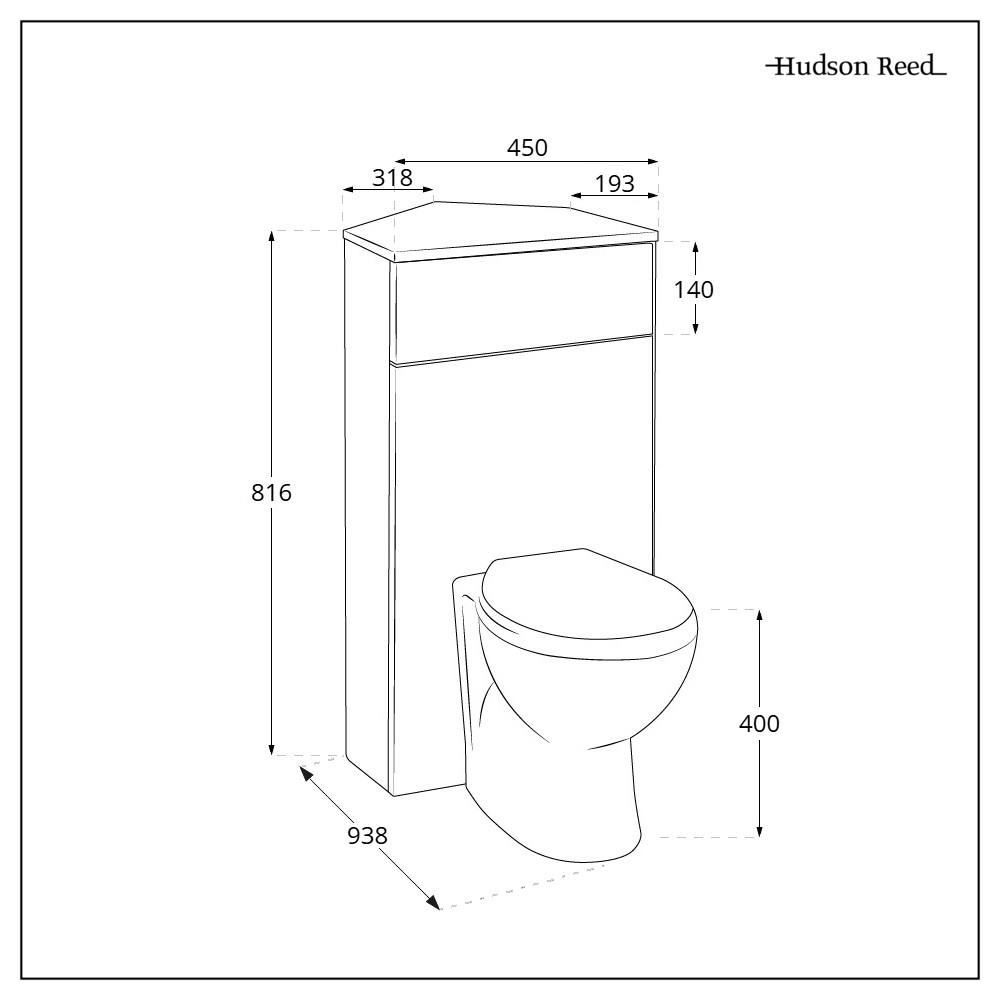 Hudson Reed

450

318

193

140

816

400

938